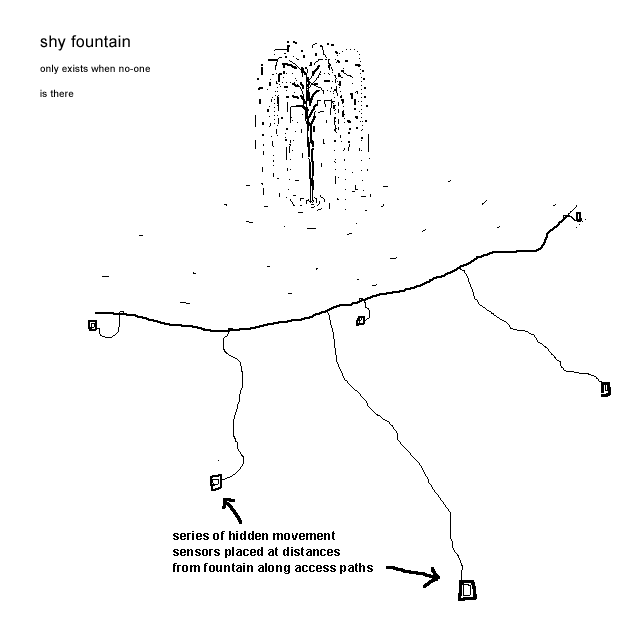 shy fountain

only exists when no-one

is there

series of hidden movement sensors placed at distances from fountain along access paths